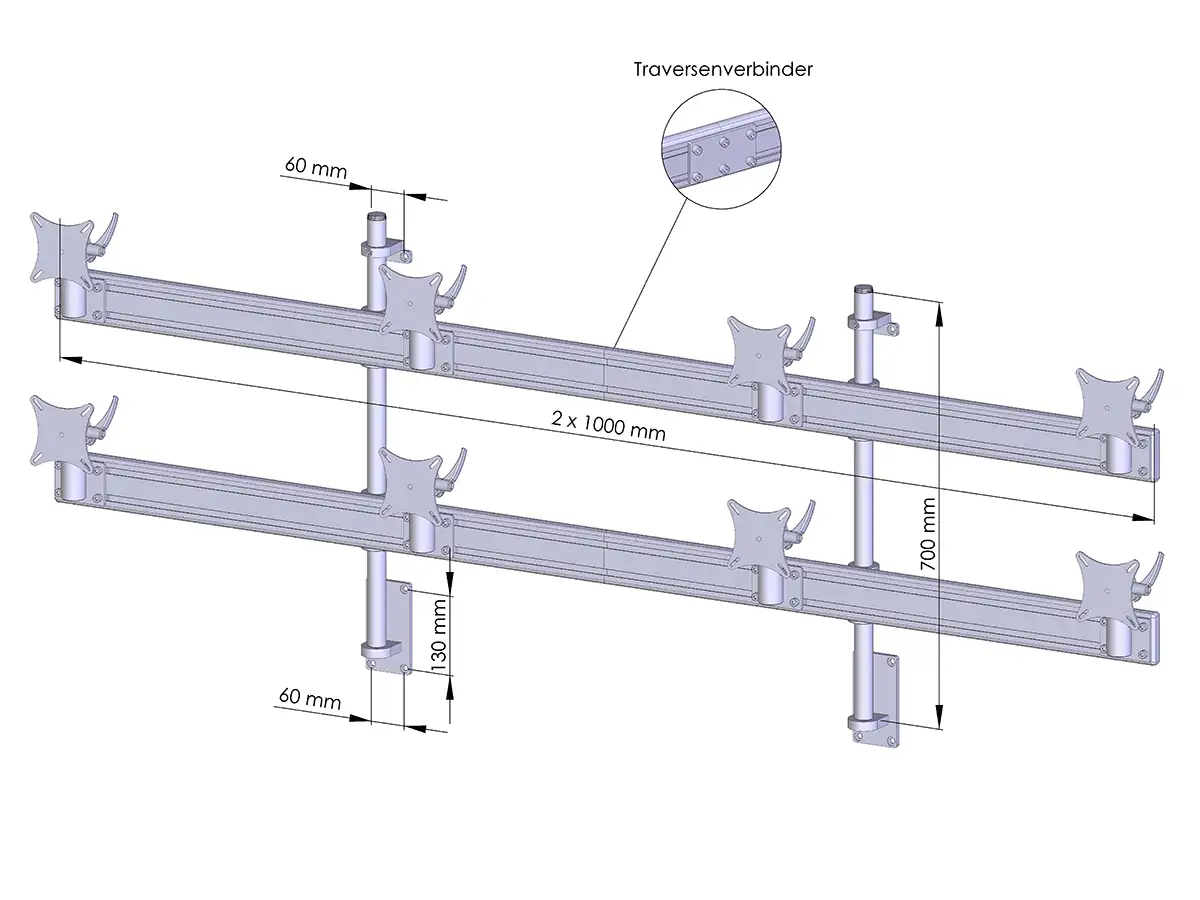 Traversenverbinder

60 mm

2 x 1000 mm

700 mm

130 mm

60 mm