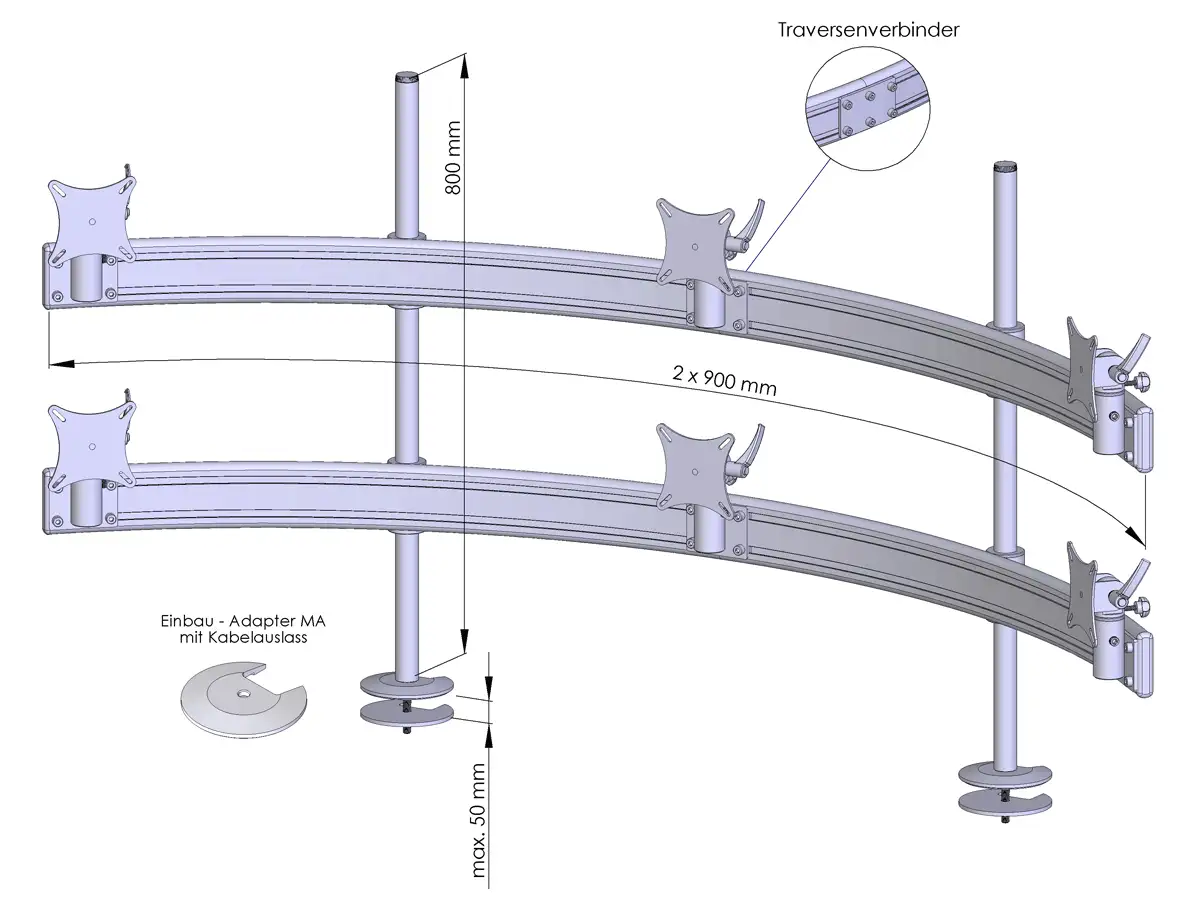 Traversenverbinder

800 mm

2 x 900 mm

Einbau - Adapter MA
mit Kabelauslass

max. 50 mm