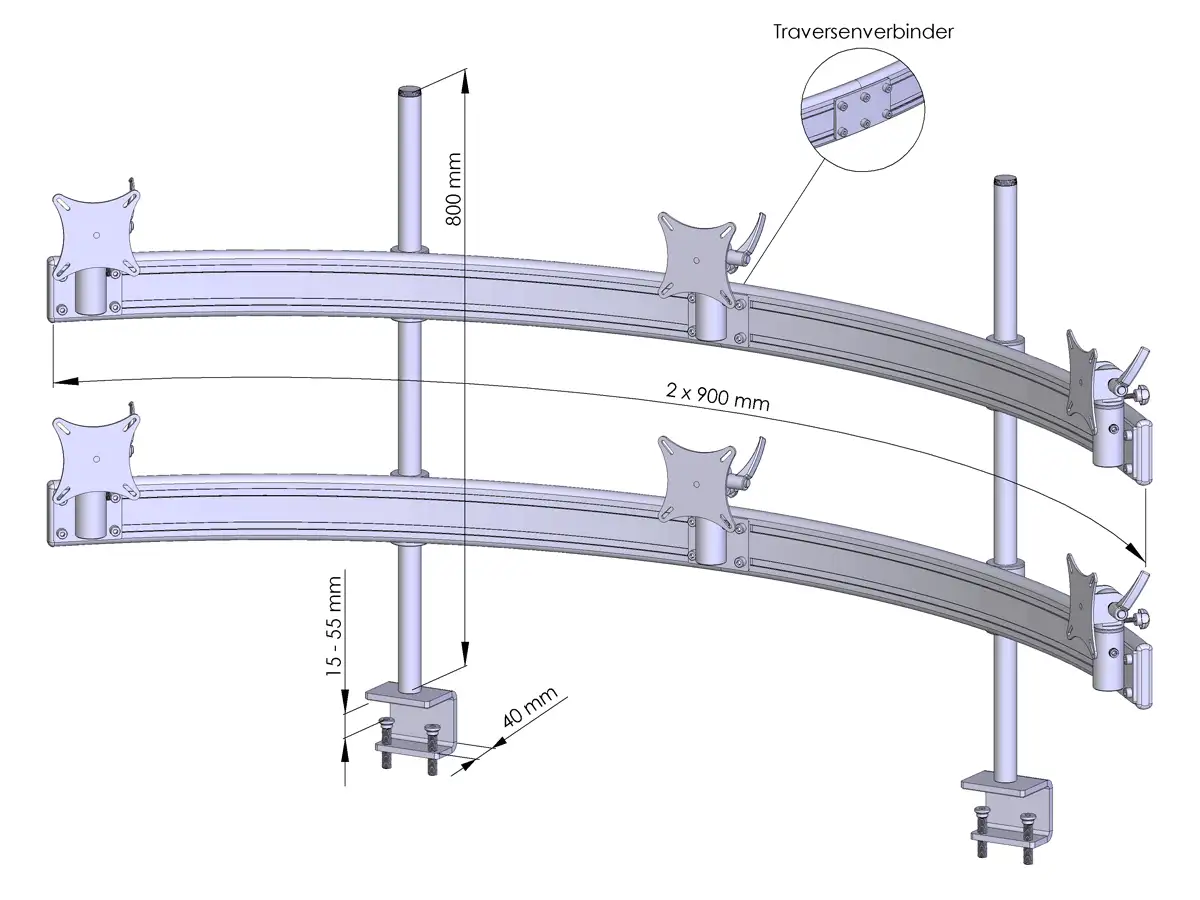 Traversenverbinder

800 mm

2 x 900 mm

15 - 55 mm

40 mm